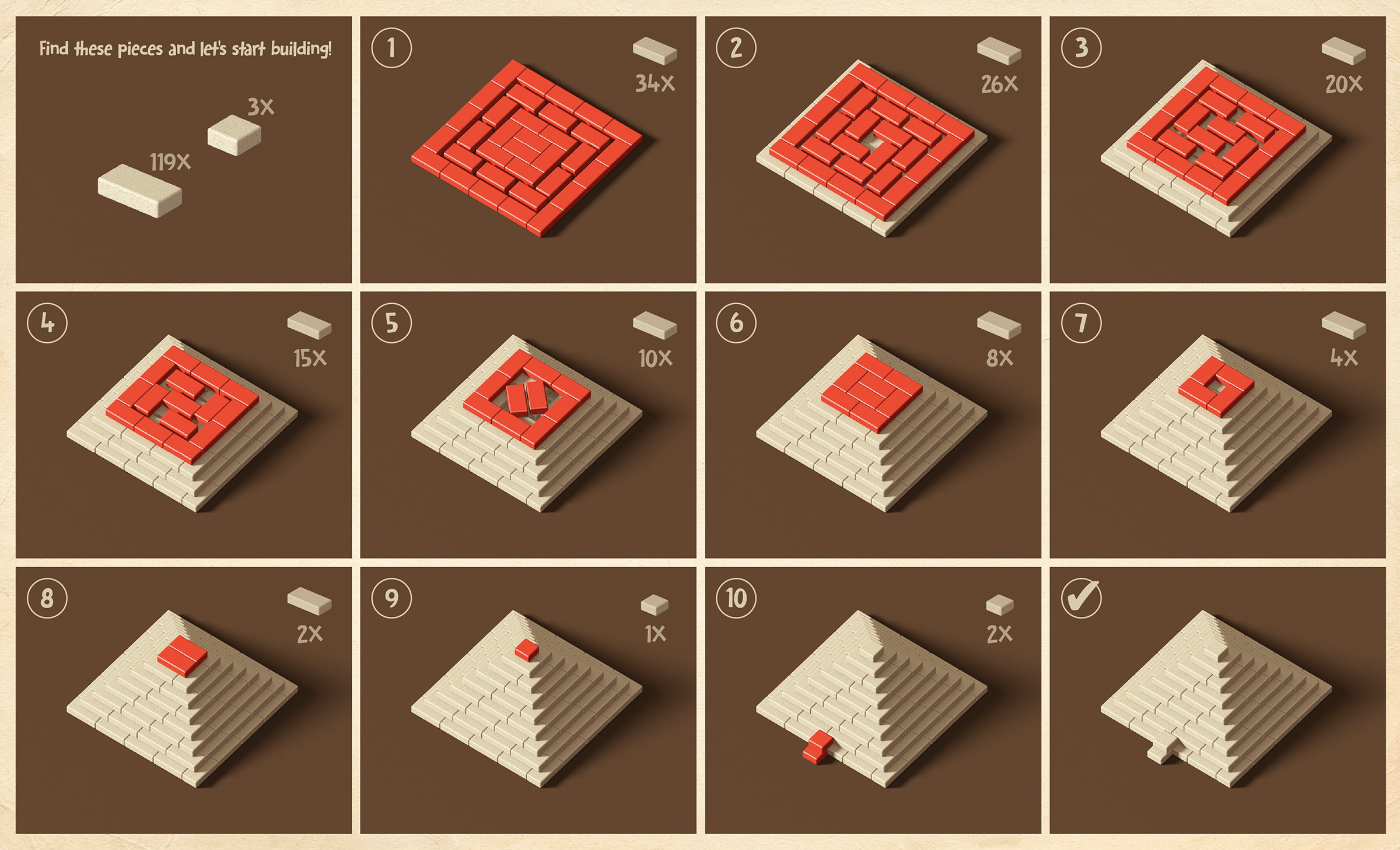 Find these pieces and let's start building!

3X

119X

1

34X

2

26X

3

20X

4

15X

5

10X

6

8X

7

4X

8

2X

9

1X

10

2X

✓