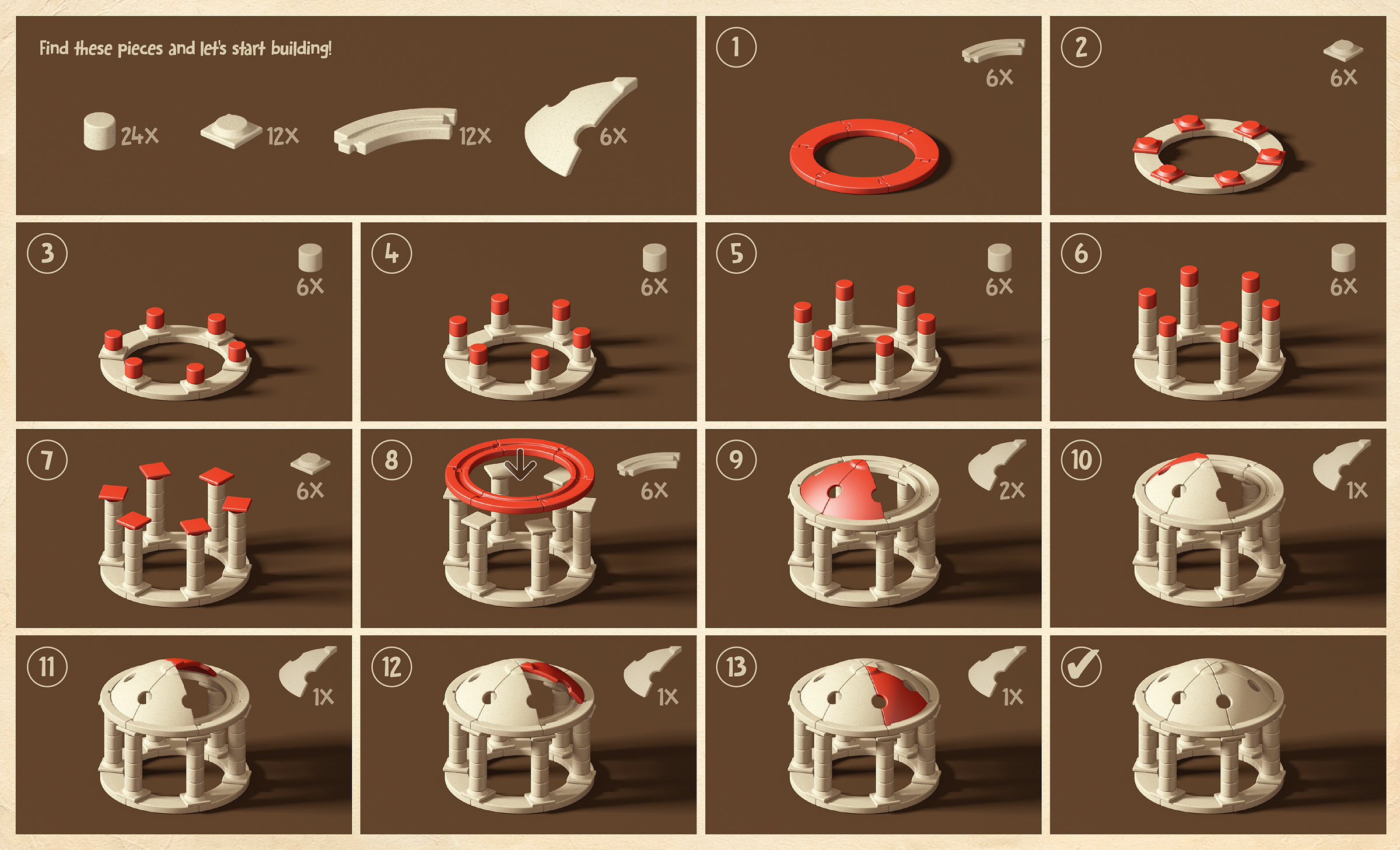 Find these pieces and let's start building!

24X 12X 12X 6X

1 6X

2 6X

3 6X

4 6X

5 6X

6 6X

7 6X

8 6X

9 2X

10 1X

11 1X

12 1X

13 1X

✓